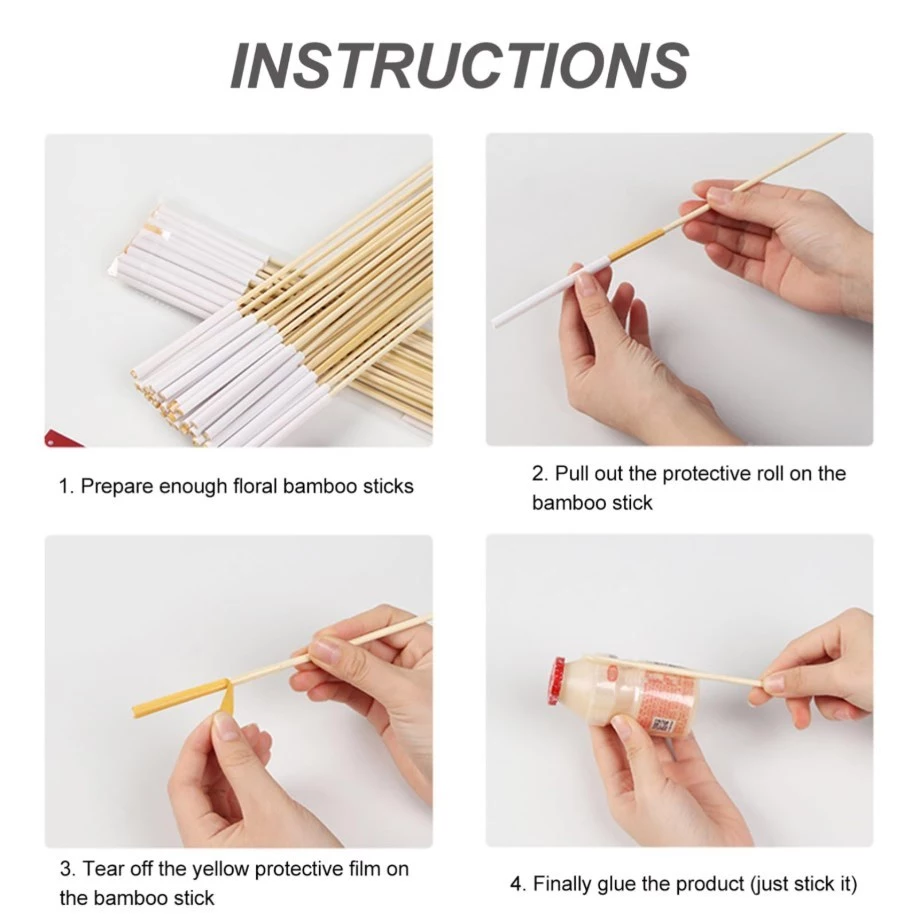 INSTRUCTIONS

1. Prepare enough floral bamboo sticks

2. Pull out the protective roll on the bamboo stick

3. Tear off the yellow protective film on the bamboo stick

4. Finally glue the product (just stick it)