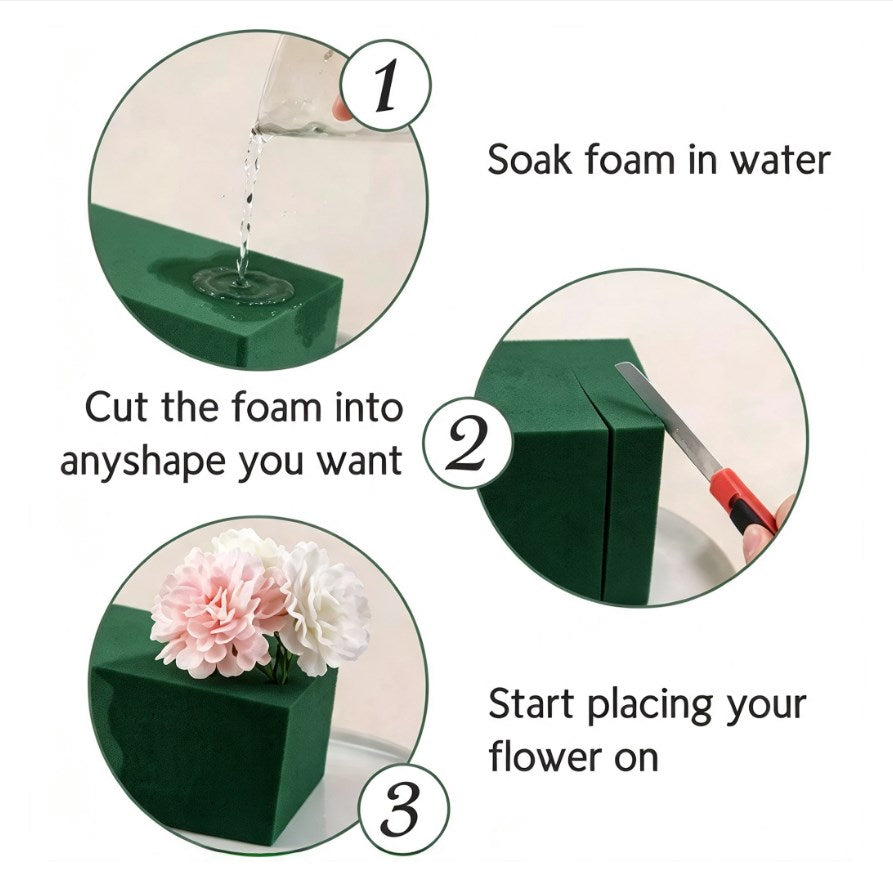 1

Soak foam in water

Cut the foam into anyshape you want

2

Start placing your flower on

3