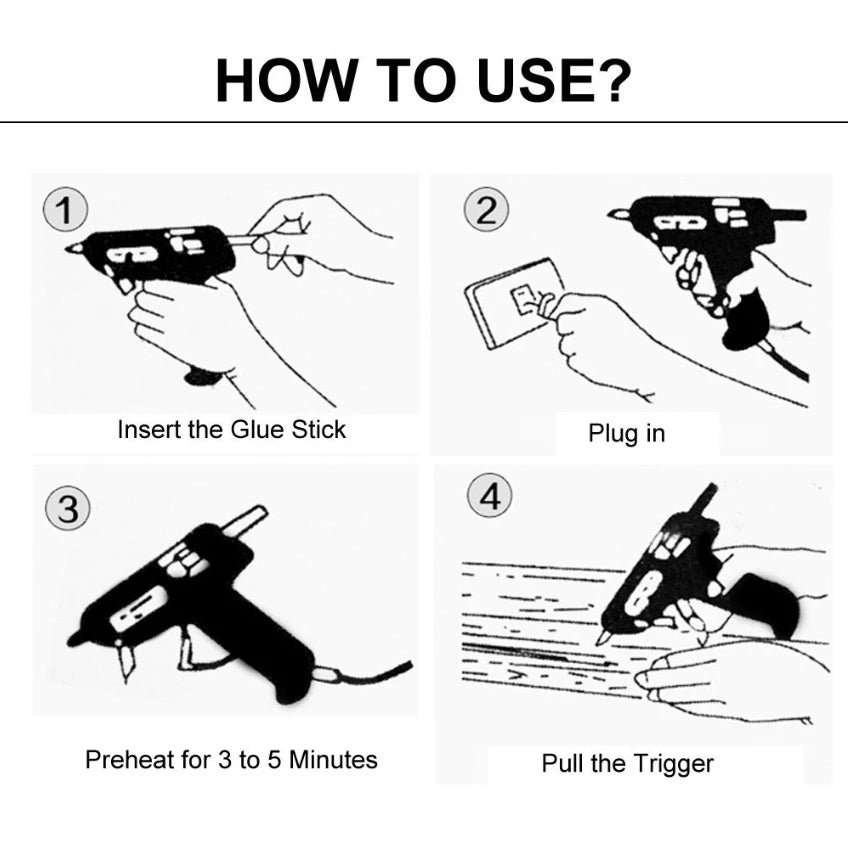 HOW TO USE?

1

Insert the Glue Stick

2

Plug in

3

Preheat for 3 to 5 Minutes

4

Pull the Trigger