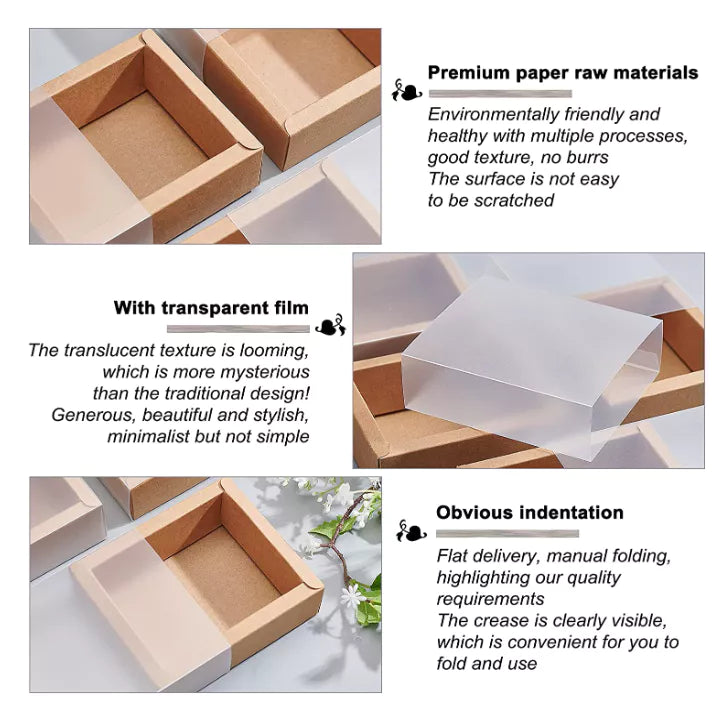 Premium paper raw materials

Environmentally friendly and healthy with multiple processes, good texture, no burrs
The surface is not easy to be scratched

With transparent film

The translucent texture is looming, which is more mysterious than the traditional design!
Generous, beautiful and stylish, minimalist but not simple

Obvious indentation

Flat delivery, manual folding, highlighting our quality requirements
The crease is clearly visible, which is convenient for you to fold and use