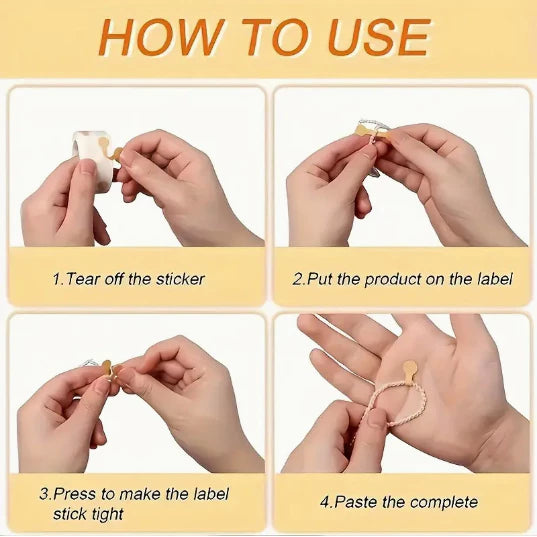 HOW TO USE

1.Tear off the sticker

2.Put the product on the label

3.Press to make the label stick tight

4.Paste the complete