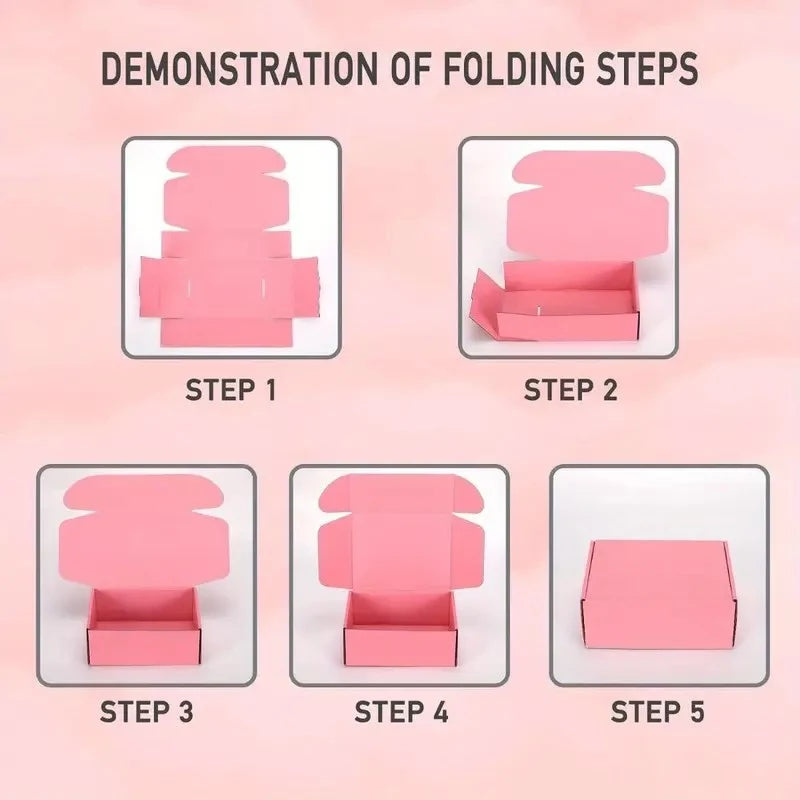 DEMONSTRATION OF FOLDING STEPS

STEP 1

STEP 2

STEP 3

STEP 4

STEP 5