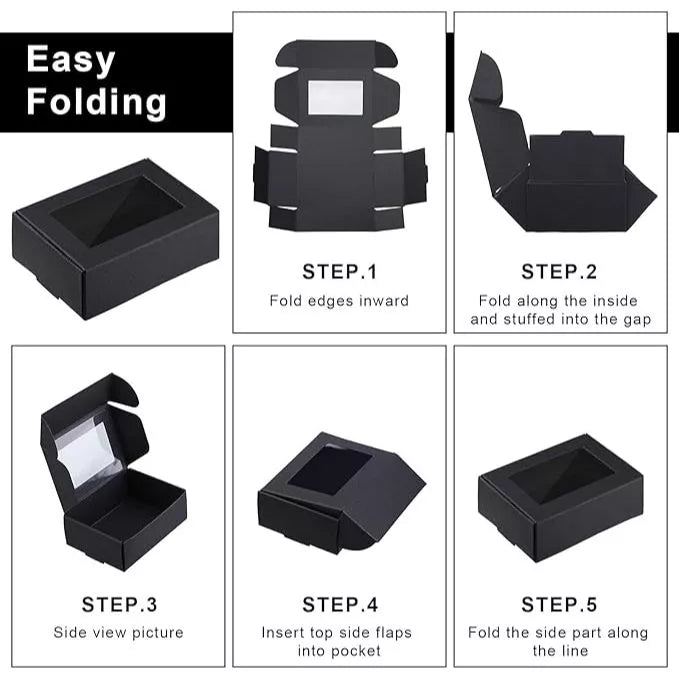 Easy Folding

STEP.1
Fold edges inward

STEP.2
Fold along the inside and stuffed into the gap

STEP.3
Side view picture

STEP.4
Insert top side flaps into pocket

STEP.5
Fold the side part along the line