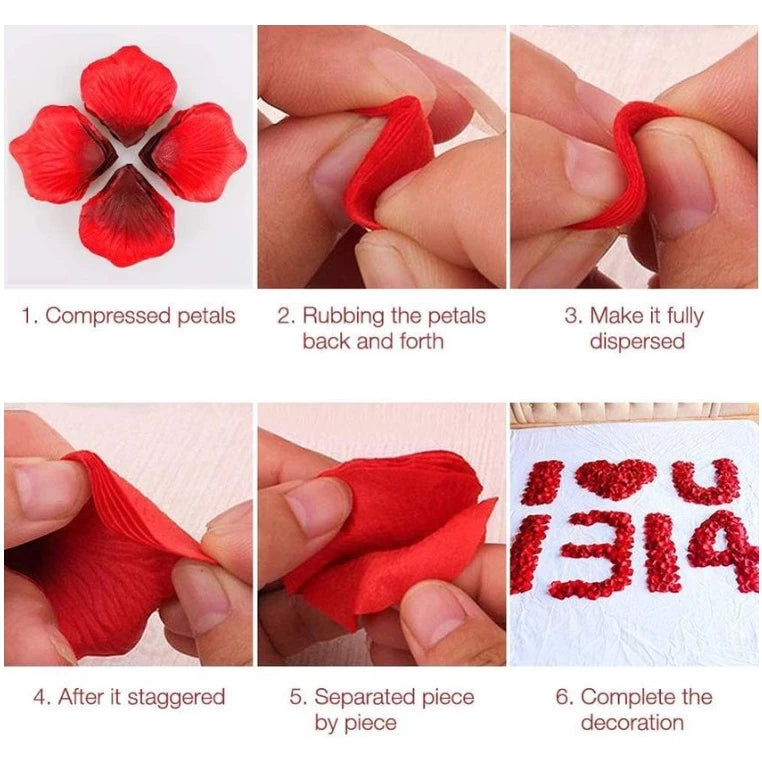 1. Compressed petals

2. Rubbing the petals back and forth

3. Make it fully dispersed

I U
1314

4. After it staggered

5. Separated piece by piece

6. Complete the decoration